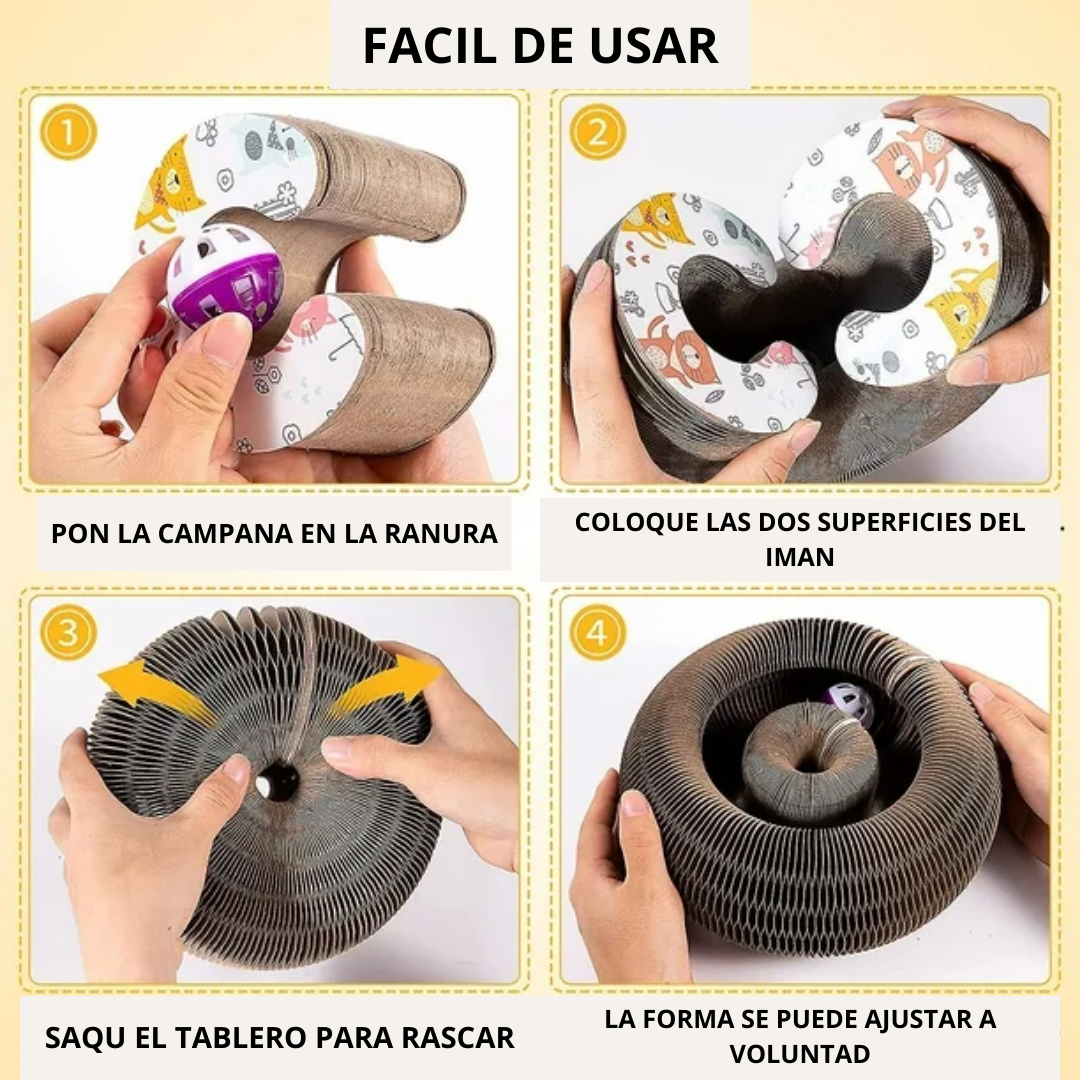 FACIL DE USAR

1

PON LA CAMPANA EN LA RANURA

2

COLOQUE LAS DOS SUPERFICIES DEL IMAN

3

SAQU EL TABLERO PARA RASCAR

4

LA FORMA SE PUEDE AJUSTAR A VOLUNTAD